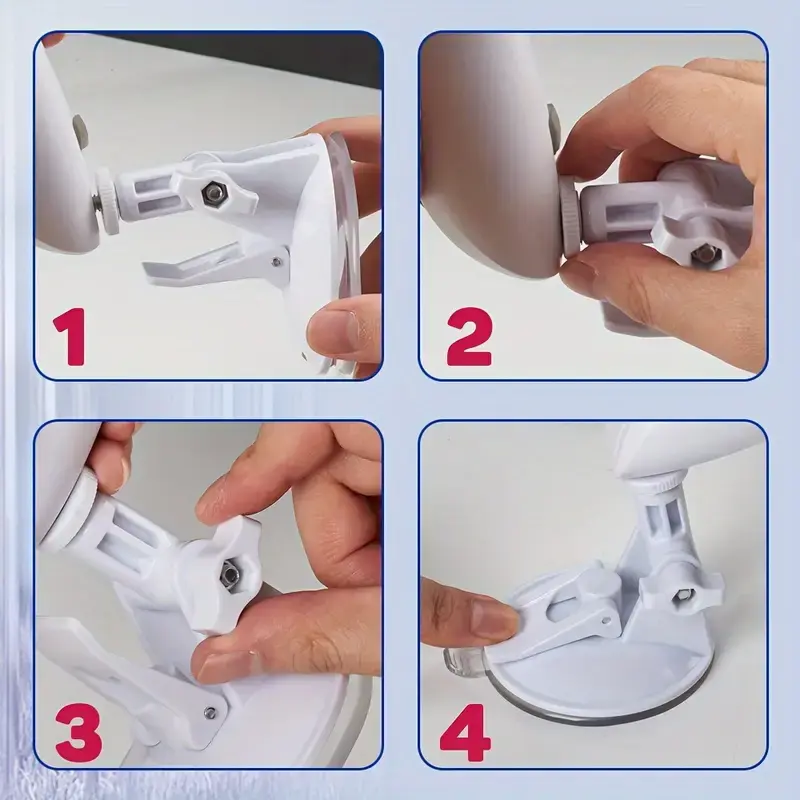 1
2
3
4